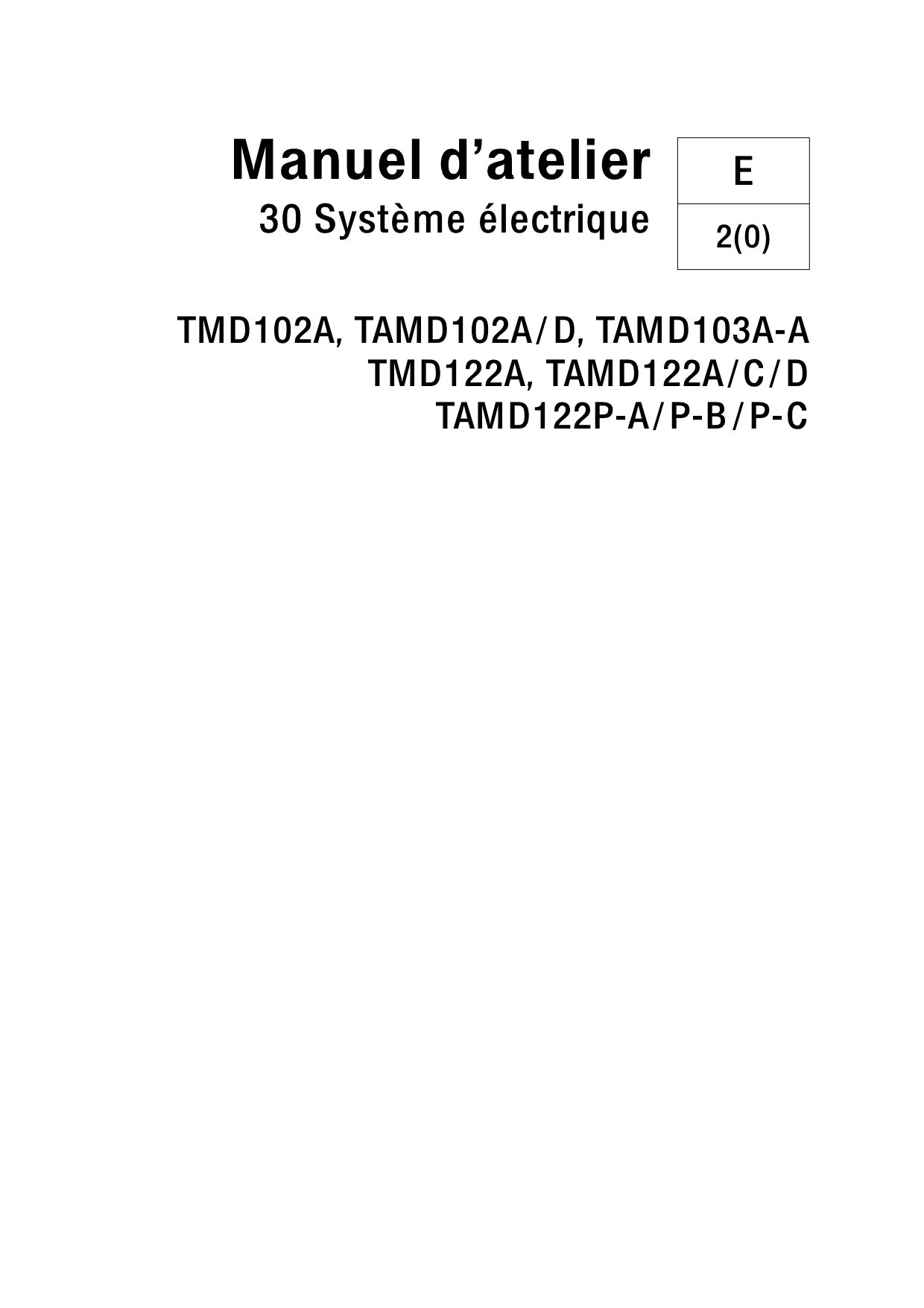 Manuel d'atelier
30 Système électrique

E

2(0)

TMD102A, TAMD102A/D, TAMD103A-A
TMD122A, TAMD122A/C/D
TAMD122P-A/P-B/P-C